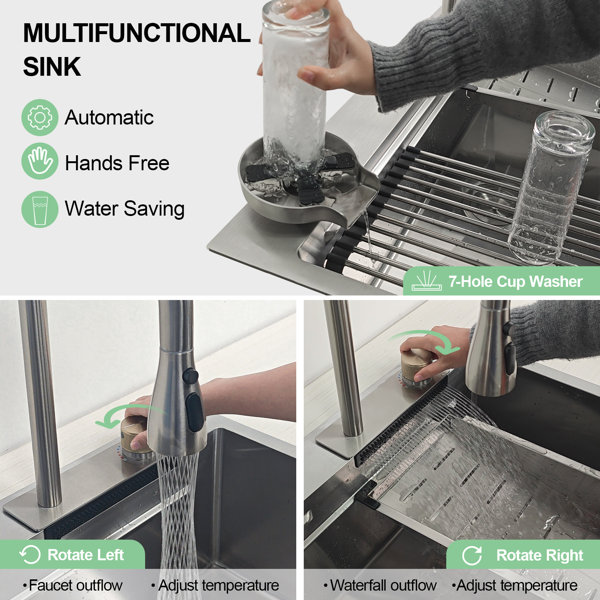 MULTIFUNCTIONAL SINK

Automatic

Hands Free

Water Saving

7-Hole Cup Washer

Rotate Left

•Faucet outflow •Adjust temperature

Rotate Right

•Waterfall outflow •Adjust temperature