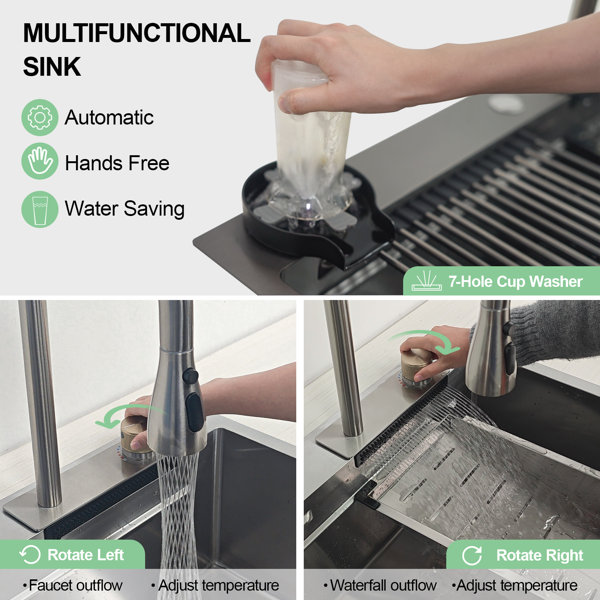 MULTIFUNCTIONAL SINK

Automatic

Hands Free

Water Saving

7-Hole Cup Washer

Rotate Left

•Faucet outflow •Adjust temperature

Rotate Right

•Waterfall outflow •Adjust temperature